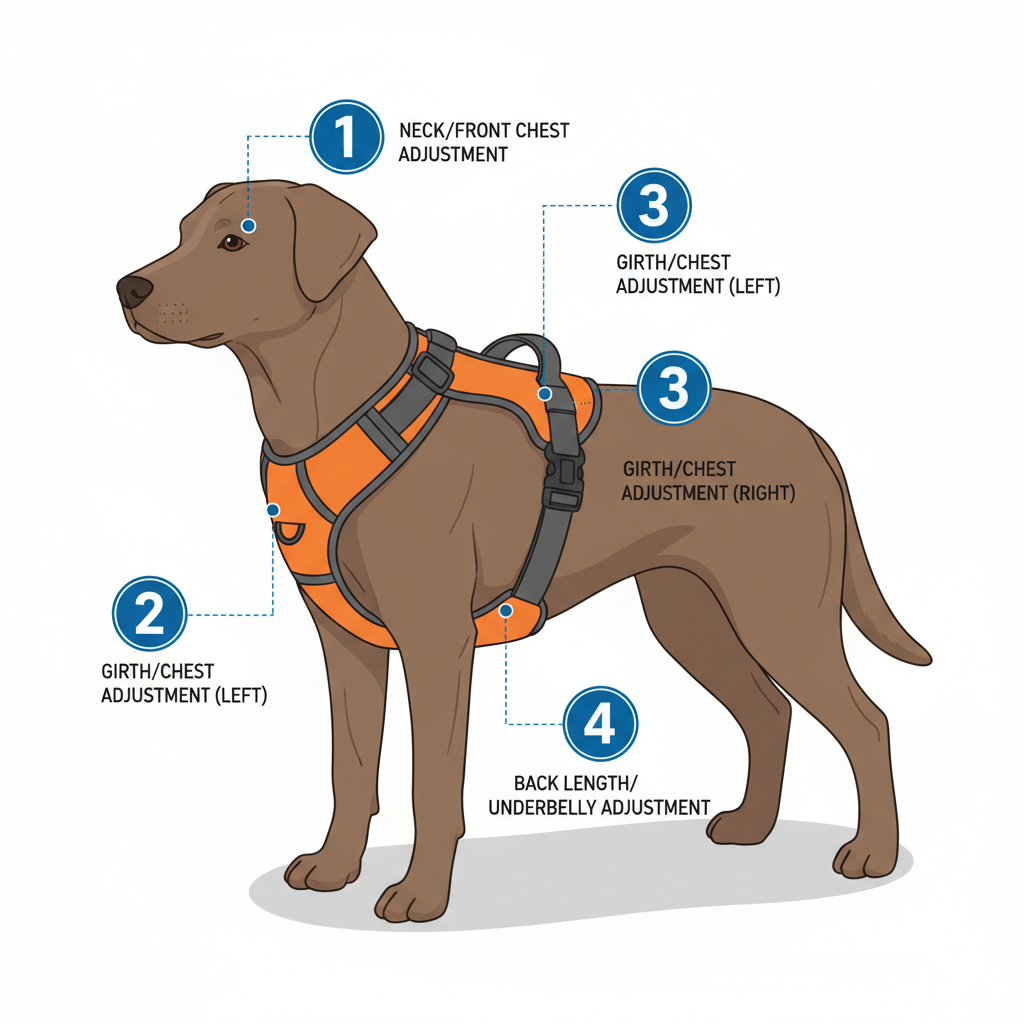 1
NECK/FRONT CHEST ADJUSTMENT

3
GIRTH/CHEST ADJUSTMENT (LEFT)

3
GIRTH/CHEST ADJUSTMENT (RIGHT)

2
GIRTH/CHEST ADJUSTMENT (LEFT)

4
BACK LENGTH/ UNDERBELLY ADJUSTMENT