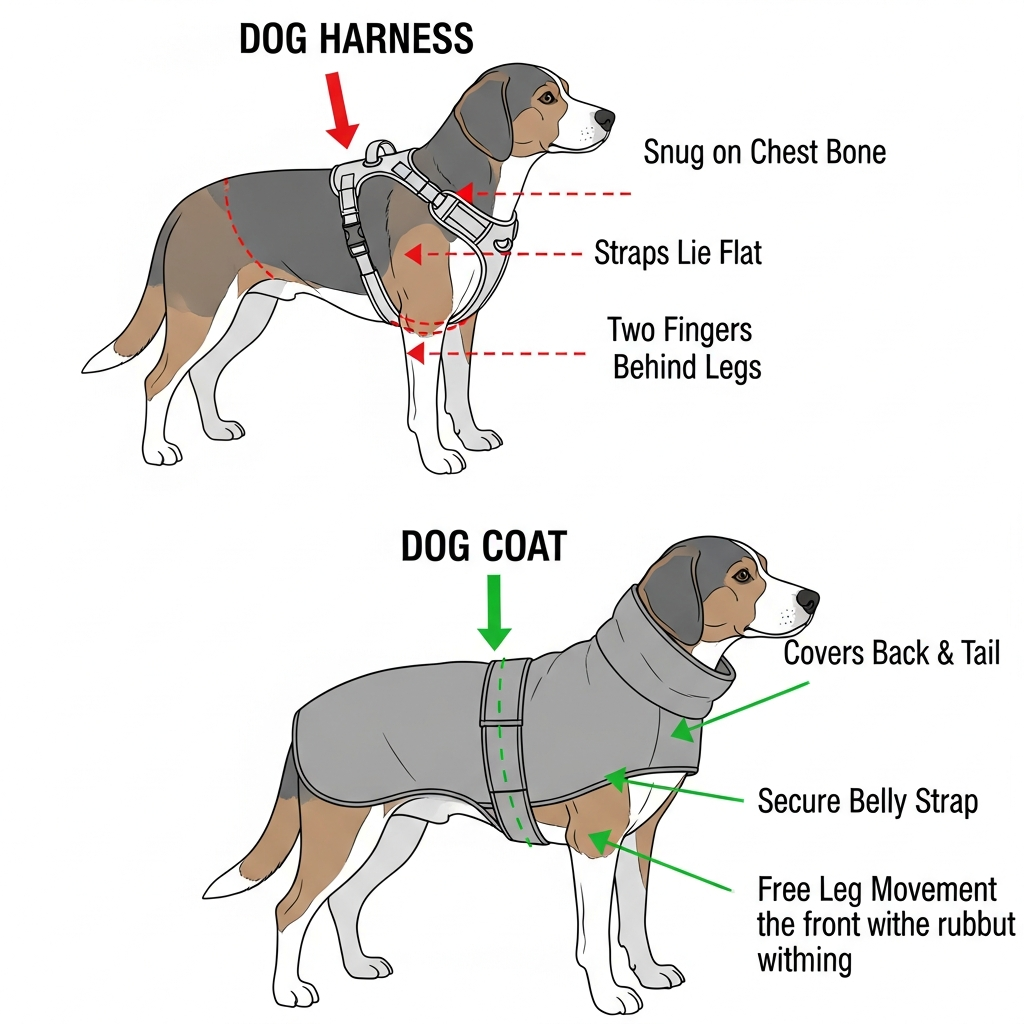 DOG HARNESS

Snug on Chest Bone

Straps Lie Flat

Two Fingers Behind Legs

DOG COAT

Covers Back & Tail

Secure Belly Strap

Free Leg Movement the front withe rubbut withing