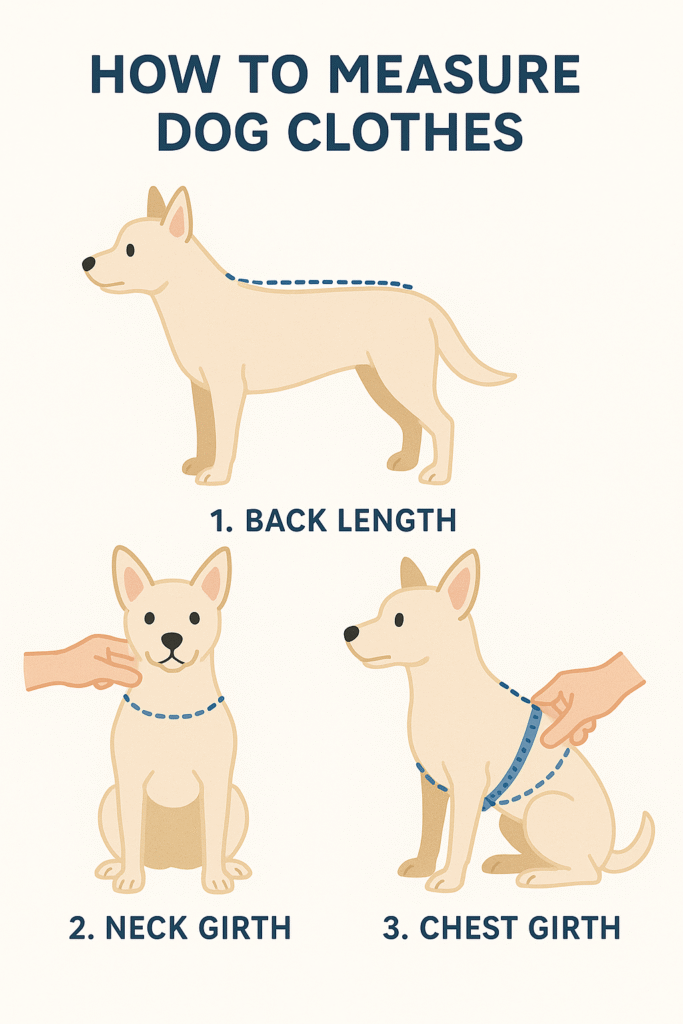 HOW TO MEASURE DOG CLOTHES

1. BACK LENGTH

2. NECK GIRTH

3. CHEST GIRTH