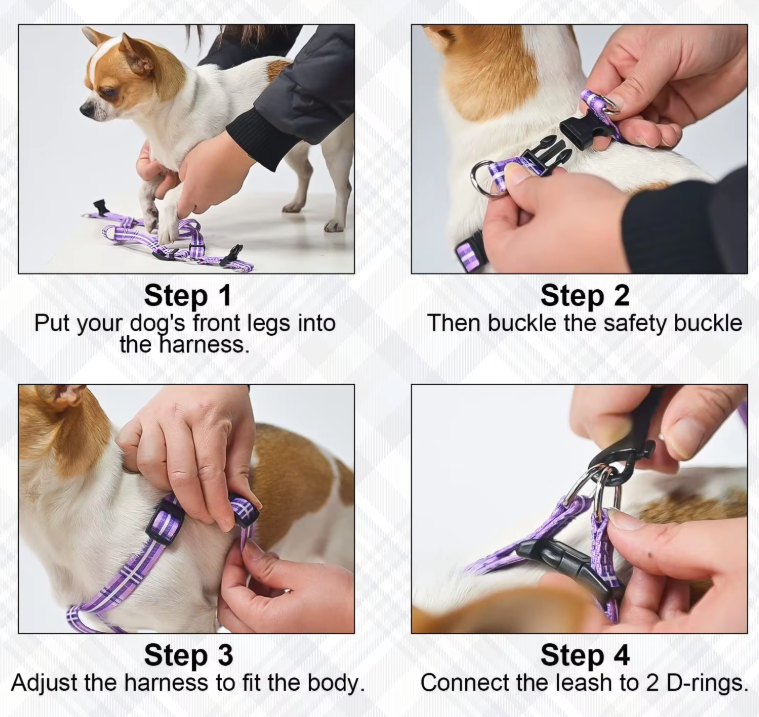 Step 1
Put your dog's front legs into the harness.

Step 2
Then buckle the safety buckle

Step 3
Adjust the harness to fit the body.

Step 4
Connect the leash to 2 D-rings.